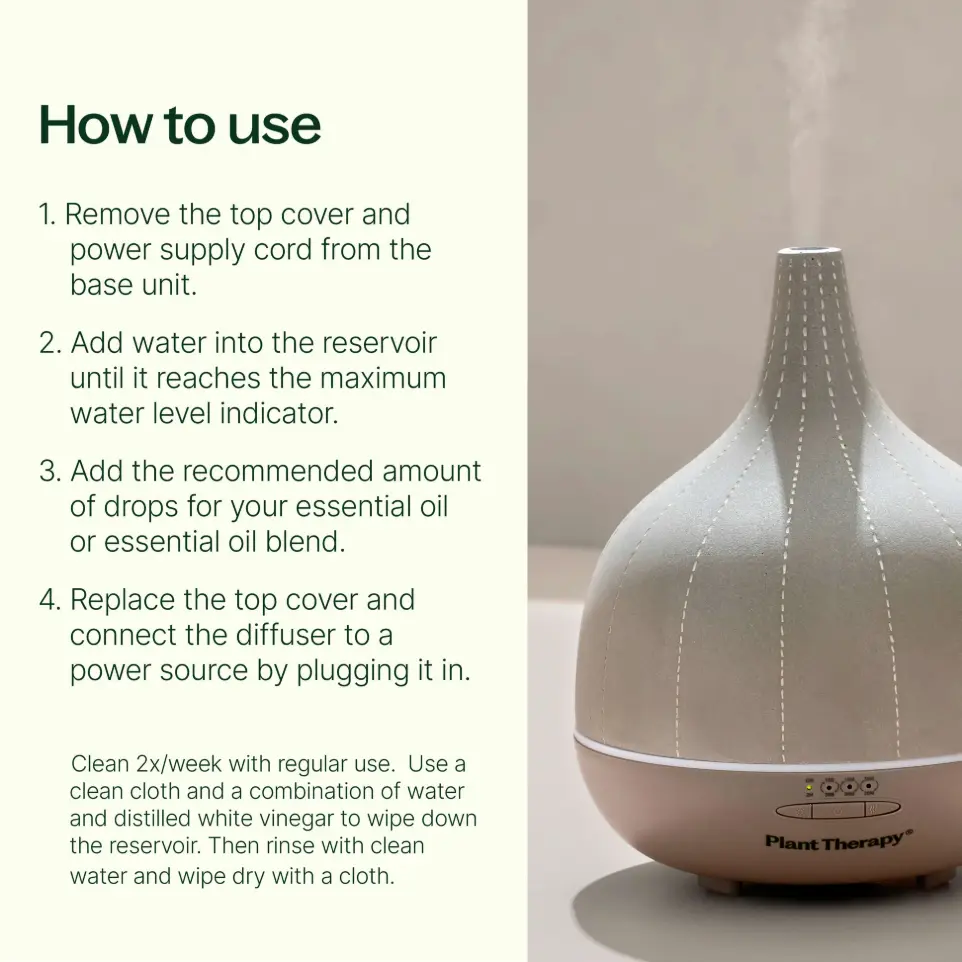 How to use

1. Remove the top cover and power supply cord from the base unit.

2. Add water into the reservoir until it reaches the maximum water level indicator.

3. Add the recommended amount of drops for your essential oil or essential oil blend.

4. Replace the top cover and connect the diffuser to a power source by plugging it in.

Clean 2x/week with regular use. Use a clean cloth and a combination of water and distilled white vinegar to wipe down the reservoir. Then rinse with clean water and wipe dry with a cloth.

Plant Therapy®