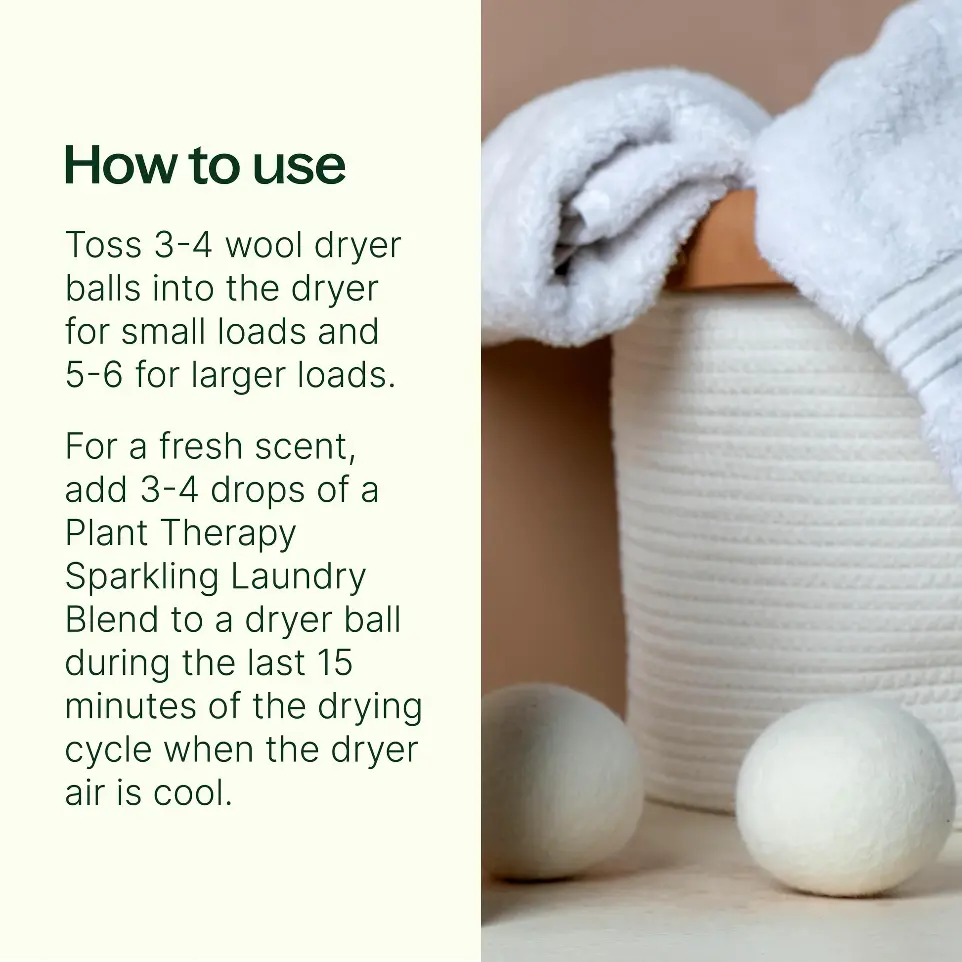 How to use

Toss 3-4 wool dryer balls into the dryer for small loads and 5-6 for larger loads.

For a fresh scent, add 3-4 drops of a Plant Therapy Sparkling Laundry Blend to a dryer ball during the last 15 minutes of the drying cycle when the dryer air is cool.